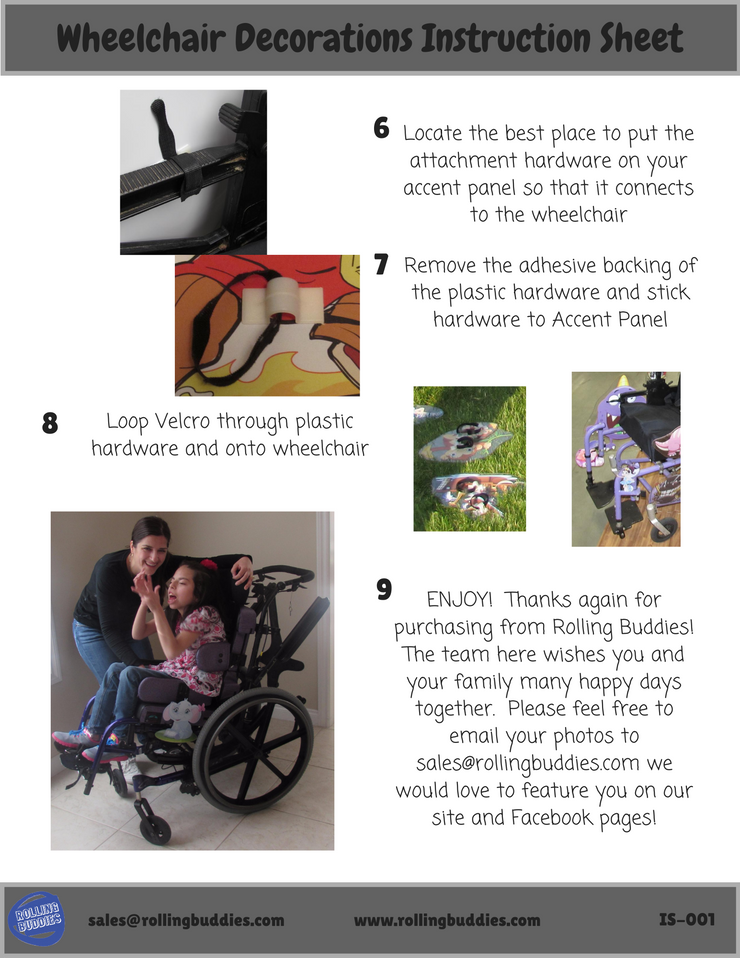 Wheelchair Decorations Instruction Sheet

6 Locate the best place to put the attachment hardware on your accent panel so that it connects to the wheelchair

7 Remove the adhesive backing of the plastic hardware and stick hardware to Accent Panel

8 Loop Velcro through plastic hardware and onto wheelchair

9 ENJOY! Thanks again for purchasing from Rolling Buddies! The team here wishes you and your family many happy days together. Please feel free to email your photos to sales@rollingbuddies.com we would love to feature you on our site and Facebook pages!

ROLLING BUDDIES

sales@rollingbuddies.com

www.rollingbuddies.com

IS-001